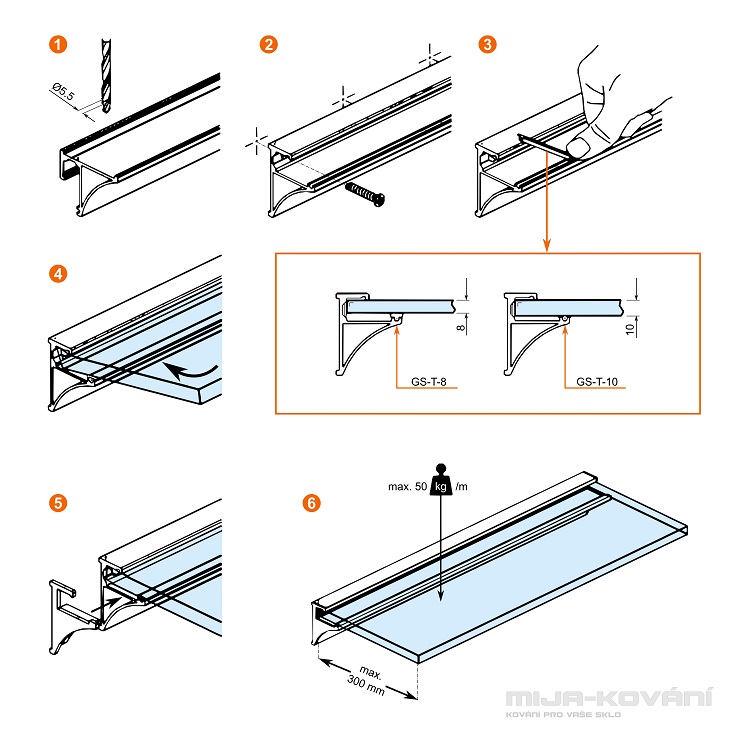 1

Ø5.5

2

3

4

8

GS-T-8

10

GS-T-10

5

6

max. 50 kg /m

max. 300 mm

MIJA-KOVÁNÍ
KOVÁNÍ PRO VAŠE SKLO