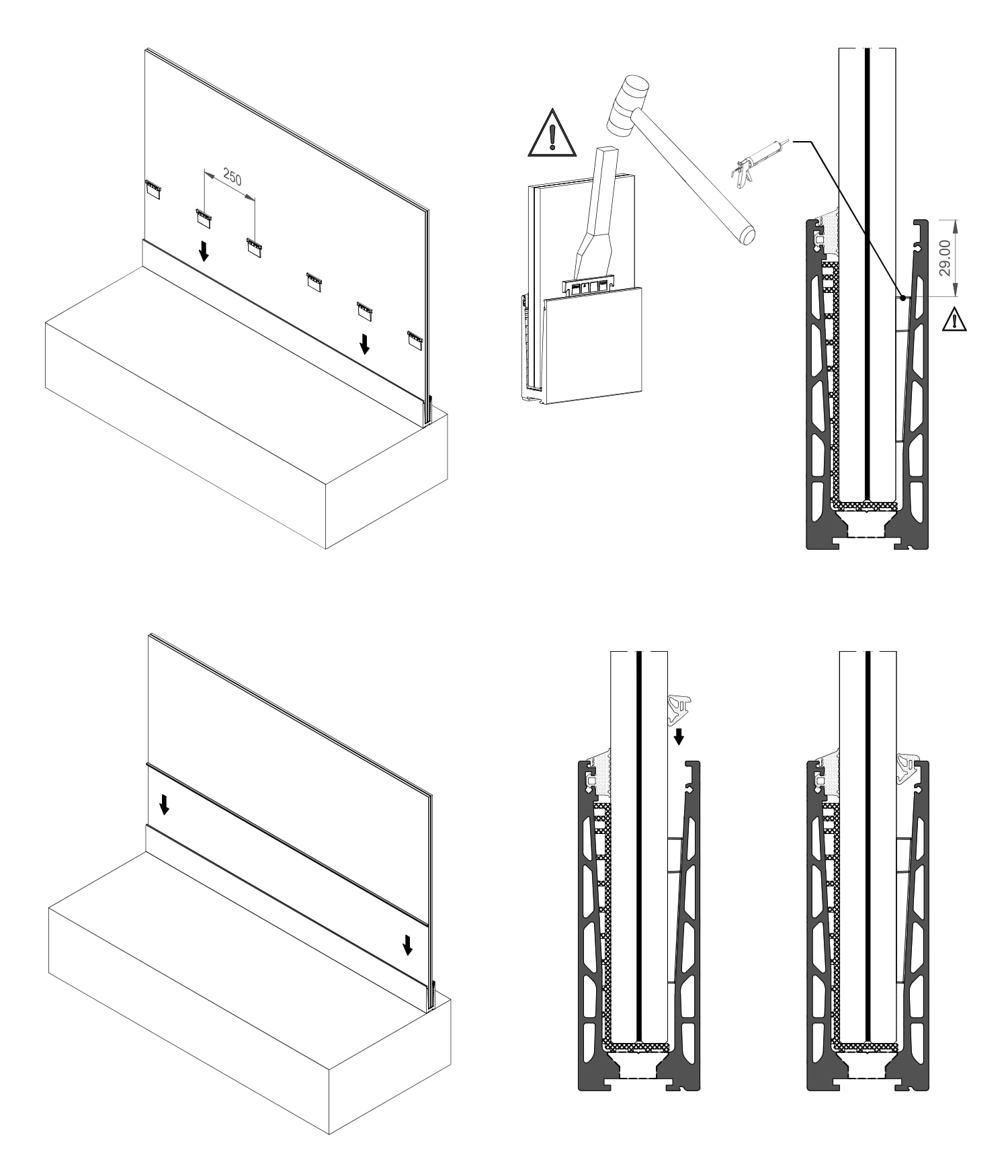 250

29.00